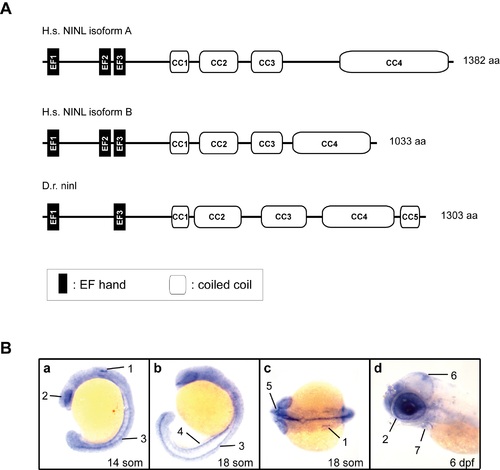 A

H.s. NINL isoform A

EF1 EF2 EF3 CC1 CC2 CC3 CC4 1382 aa

H.s. NINL isoform B

EF1 EF2 EF3 CC1 CC2 CC3 CC4 1033 aa

D.r. ninl

EF1 EF3 CC1 CC2 CC3 CC4 CC5 1303 aa

: EF hand : coiled coil

B

a 1 2 3 14 som

b 4 3 18 som

c 5 1 18 som

d 6 2 7 6 dpf