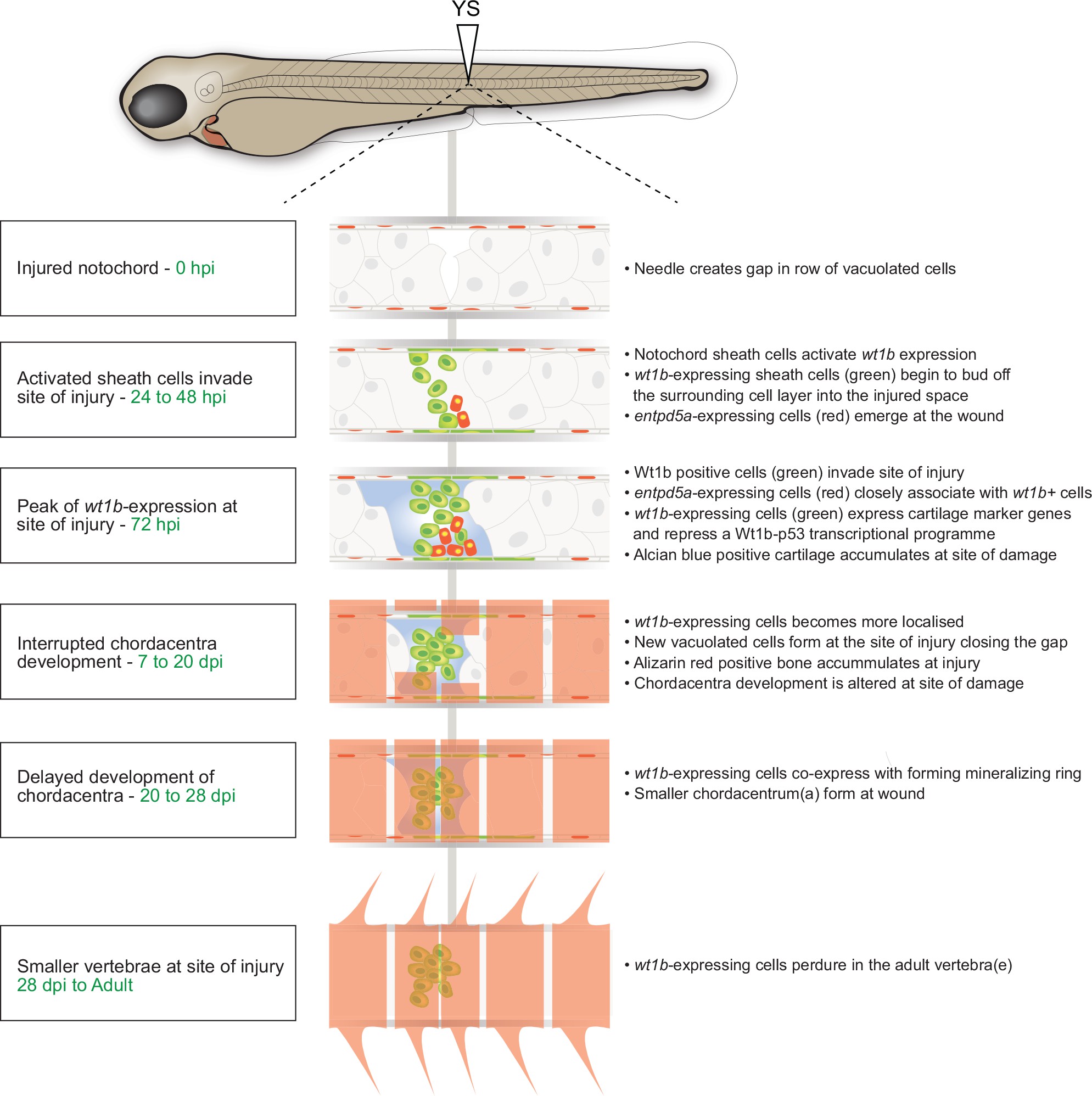 YS

Injured notochord - 0 hpi

• Needle creates gap in row of vacuolated cells

Activated sheath cells invade site of injury - 24 to 48 hpi

• Notochord sheath cells activate wt1b expression
• wt1b-expressing sheath cells (green) begin to bud off the surrounding cell layer into the injured space
• entpd5a-expressing cells (red) emerge at the wound

Peak of wt1b-expression at site of injury - 72 hpi

• Wt1b positive cells (green) invade site of injury
• entpd5a-expressing cells (red) closely associate with wt1b+ cells
• wt1b-expressing cells (green) express cartilage marker genes and repress a Wt1b-p53 transcriptional programme
• Alcian blue positive cartilage accumulates at site of damage

Interrupted chordacentra development - 7 to 20 dpi

• wt1b-expressing cells becomes more localised
• New vacuolated cells form at the site of injury closing the gap
• Alizarin red positive bone accummulates at injury
• Chordacentra development is altered at site of damage

Delayed development of chordacentra - 20 to 28 dpi

• wt1b-expressing cells co-express with forming mineralizing ring
• Smaller chordacentrum(a) form at wound

Smaller vertebrae at site of injury 28 dpi to Adult

• wt1b-expressing cells perdure in the adult vertebra(e)