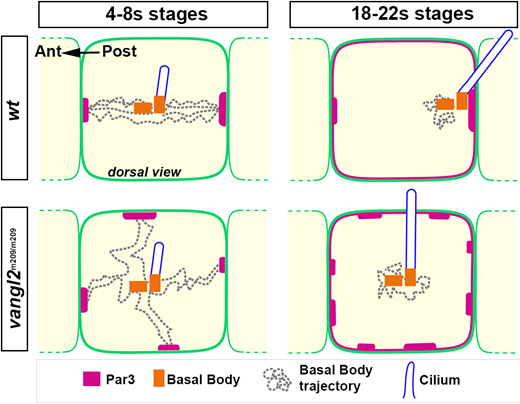 4-8s stages

18-22s stages

wt

Ant

Post

dorsal view

$vangl2^{m209/m209}$

Par3

Basal Body

Basal Body trajectory

Cilium